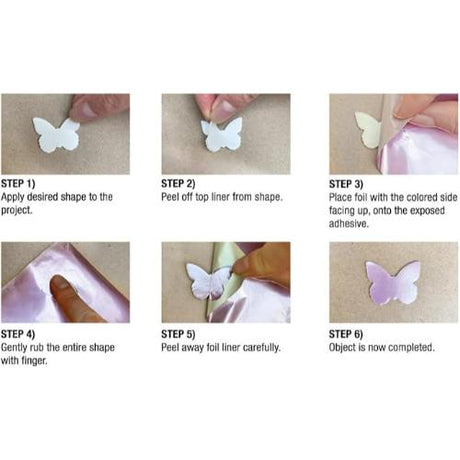 STEP 1)
Apply desired shape to the project.

STEP 2)
Peel off top liner from shape.

STEP 3)
Place foil with the colored side facing up, onto the exposed adhesive.

STEP 4)
Gently rub the entire shape with finger.

STEP 5)
Peel away foil liner carefully.

STEP 6)
Object is now completed.