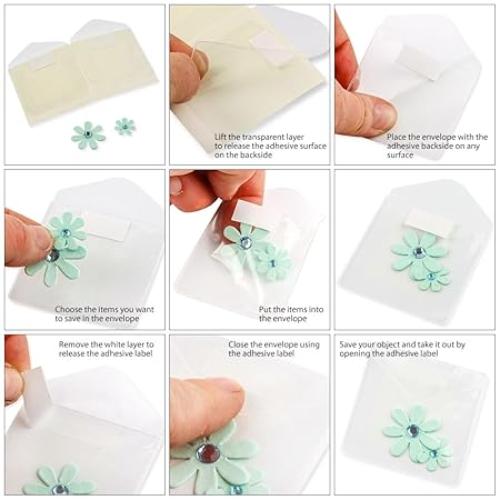 Lift the transparent layer to release the adhesive surface on the backside

Place the envelope with the adhesive backside on any surface

Choose the items you want to save in the envelope

Put the items into the envelope

Remove the white layer to release the adhesive label

Close the envelope using the adhesive label

Save your object and take it out by opening the adhesive label