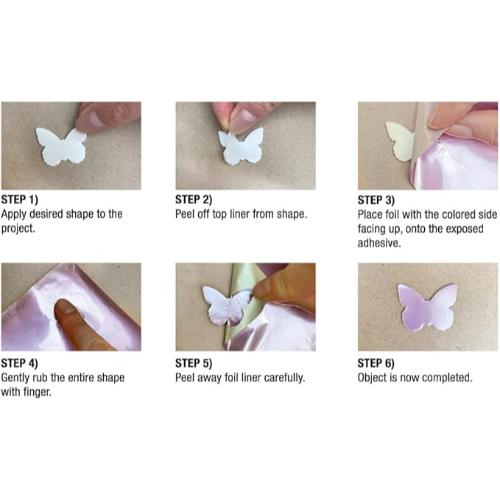 STEP 1)
Apply desired shape to the project.

STEP 2)
Peel off top liner from shape.

STEP 3)
Place foil with the colored side facing up, onto the exposed adhesive.

STEP 4)
Gently rub the entire shape with finger.

STEP 5)
Peel away foil liner carefully.

STEP 6)
Object is now completed.