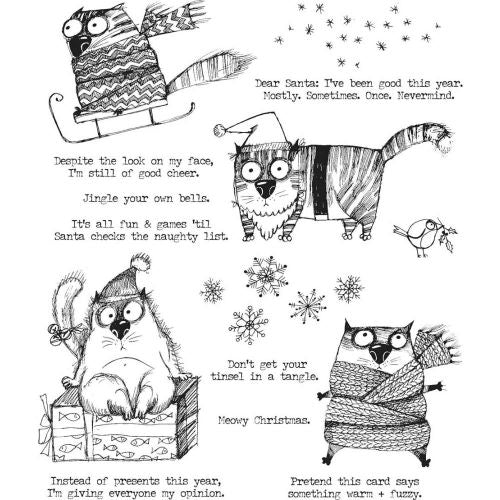 Dear Santa: I've been good this year. Mostly. Sometimes. Once. Nevermind.

Despite the look on my face, I'm still of good cheer.

Jingle your own bells.

It's all fun & games 'til Santa checks the naughty list.

Don't get your tinsel in a tangle.

Meowy Christmas.

Instead of presents this year, I'm giving everyone my opinion.

Pretend this card says something warm + fuzzy.