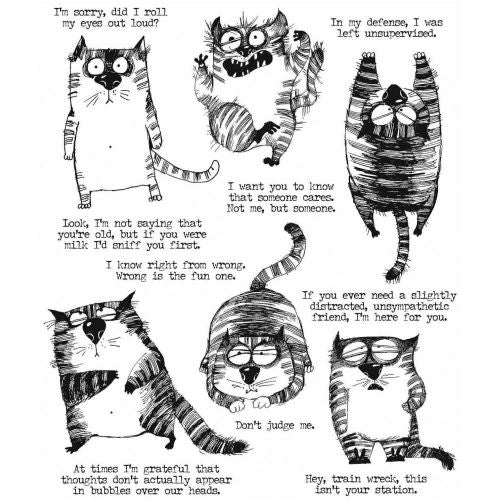 I'm sorry, did I roll my eyes out loud?

In my defense, I was left unsupervised.

I want you to know that someone cares. Not me, but someone.

Look, I'm not saying that you're old, but if you were milk I'd sniff you first.

I know right from wrong. Wrong is the fun one.

If you ever need a slightly distracted, unsympathetic friend, I'm here for you.

Don't judge me.

At times I'm grateful that thoughts don't actually appear in bubbles over our heads.

Hey, train wreck, this isn't your station.